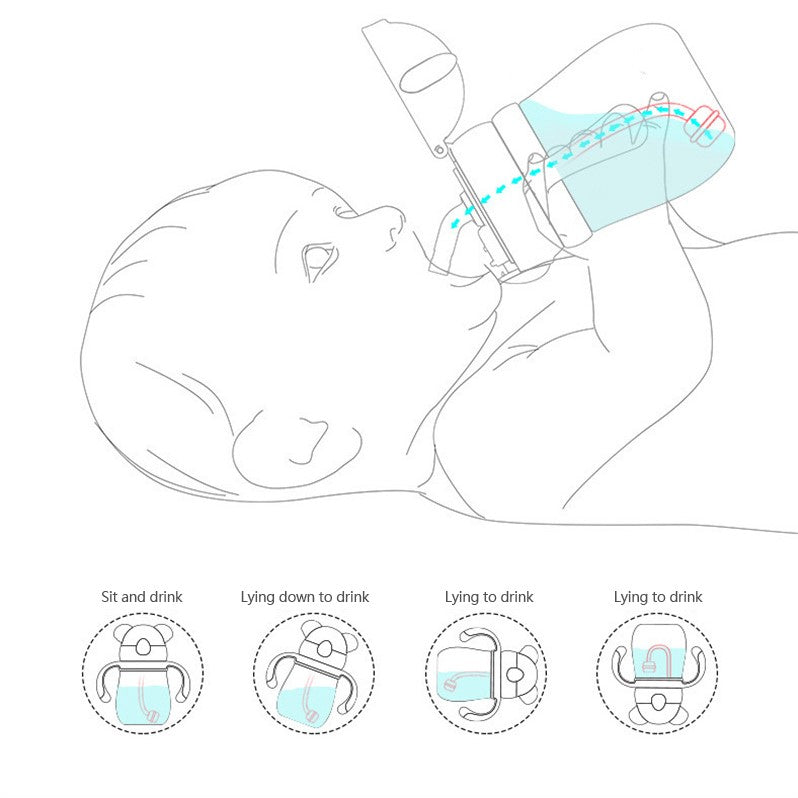 Sit and drink

Lying down to drink

Lying to drink

Lying to drink