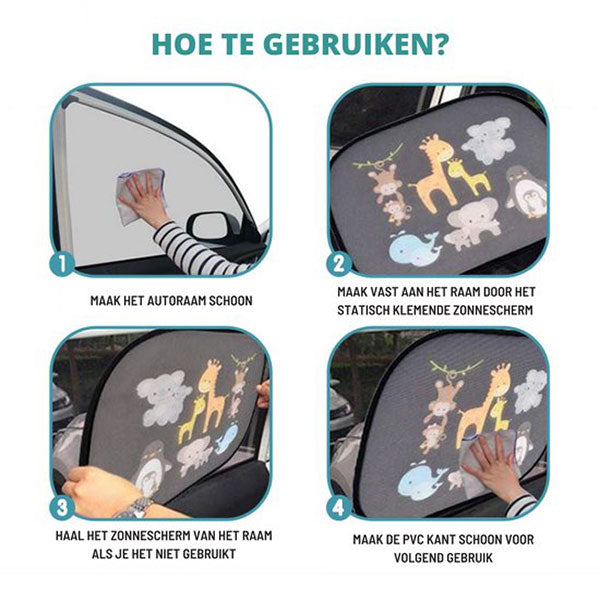 HOE TE GEBRUIKEN?

1

MAAK HET AUTORAAM SCHOON

2

MAAK VAST AAN HET RAAM DOOR HET STATISCH KLEMENDE ZONNESCHERM

3

HAAL HET ZONNESCHERM VAN HET RAAM ALS JE HET NIET GEBRUIKT

4

MAAK DE PVC KANT SCHOON VOOR VOLGEND GEBRUIK